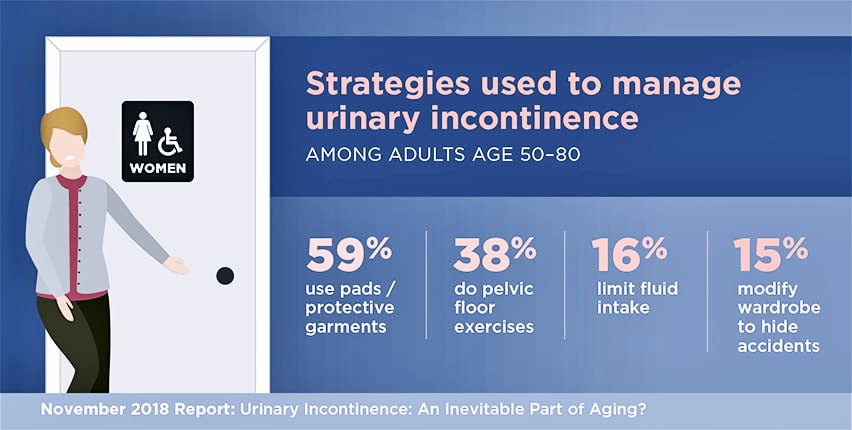 WOMEN

Strategies used to manage urinary incontinence

AMONG ADULTS AGE 50–80

59% use pads / protective garments

38% do pelvic floor exercises

16% limit fluid intake

15% modify wardrobe to hide accidents

November 2018 Report: Urinary Incontinence: An Inevitable Part of Aging?