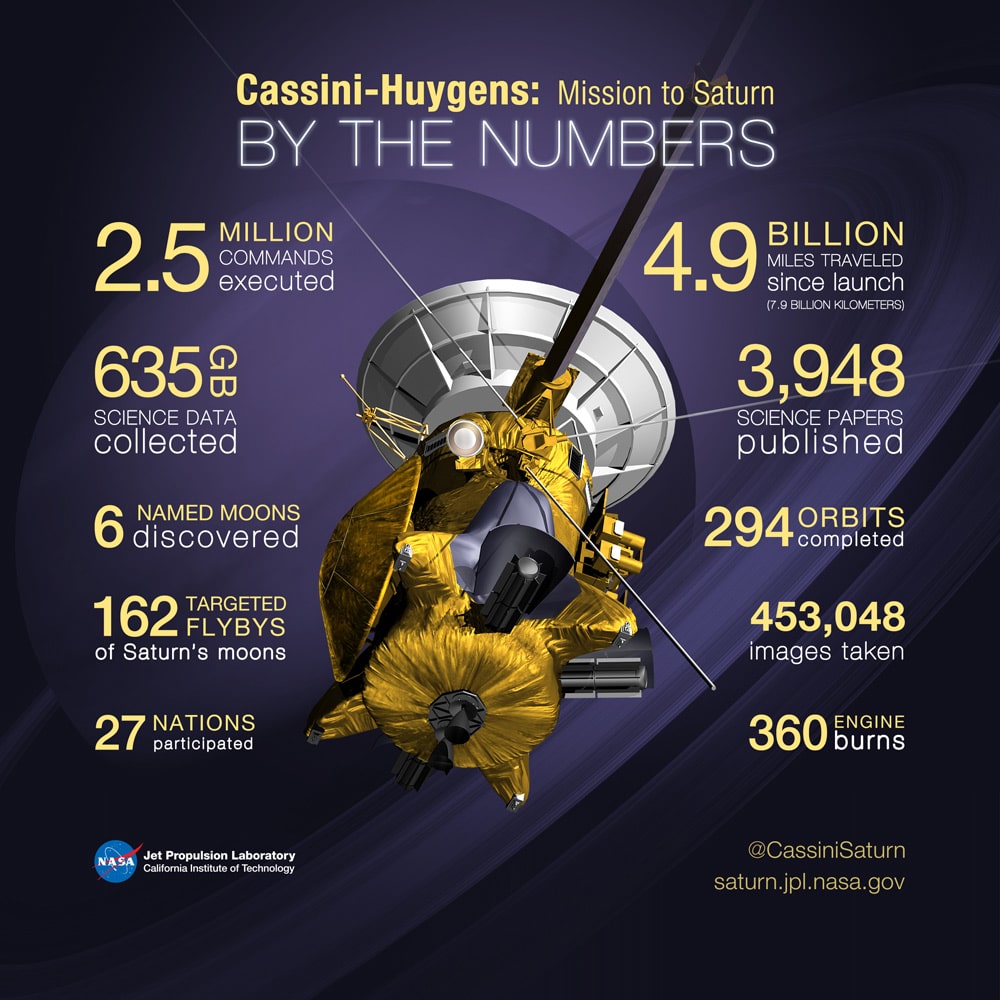 Cassini-Huygens: Mission to Saturn
BY THE NUMBERS

2.5 MILLION COMMANDS executed

635 GB SCIENCE DATA collected

6 NAMED MOONS discovered

162 TARGETED FLYBYS of Saturn's moons

27 NATIONS participated

4.9 BILLION MILES TRAVELED since launch (7.9 BILLION KILOMETERS)

3,948 SCIENCE PAPERS published

294 ORBITS completed

453,048 images taken

360 ENGINE burns

NASA Jet Propulsion Laboratory California Institute of Technology

@CassiniSaturn
saturn.jpl.nasa.gov