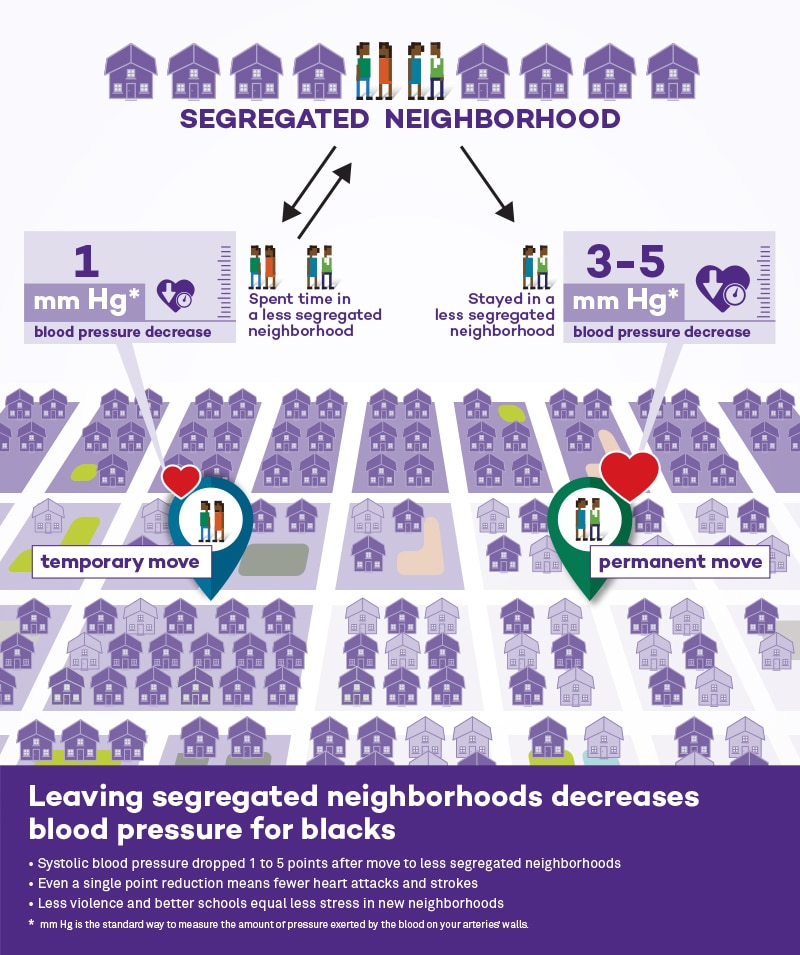 SEGREGATED NEIGHBORHOOD

1 mm Hg*
blood pressure decrease

Spent time in a less segregated neighborhood

Stayed in a less segregated neighborhood

3-5 mm Hg*
blood pressure decrease

temporary move

permanent move

Leaving segregated neighborhoods decreases blood pressure for blacks

• Systolic blood pressure dropped 1 to 5 points after move to less segregated neighborhoods
• Even a single point reduction means fewer heart attacks and strokes
• Less violence and better schools equal less stress in new neighborhoods

* mm Hg is the standard way to measure the amount of pressure exerted by the blood on your arteries' walls.