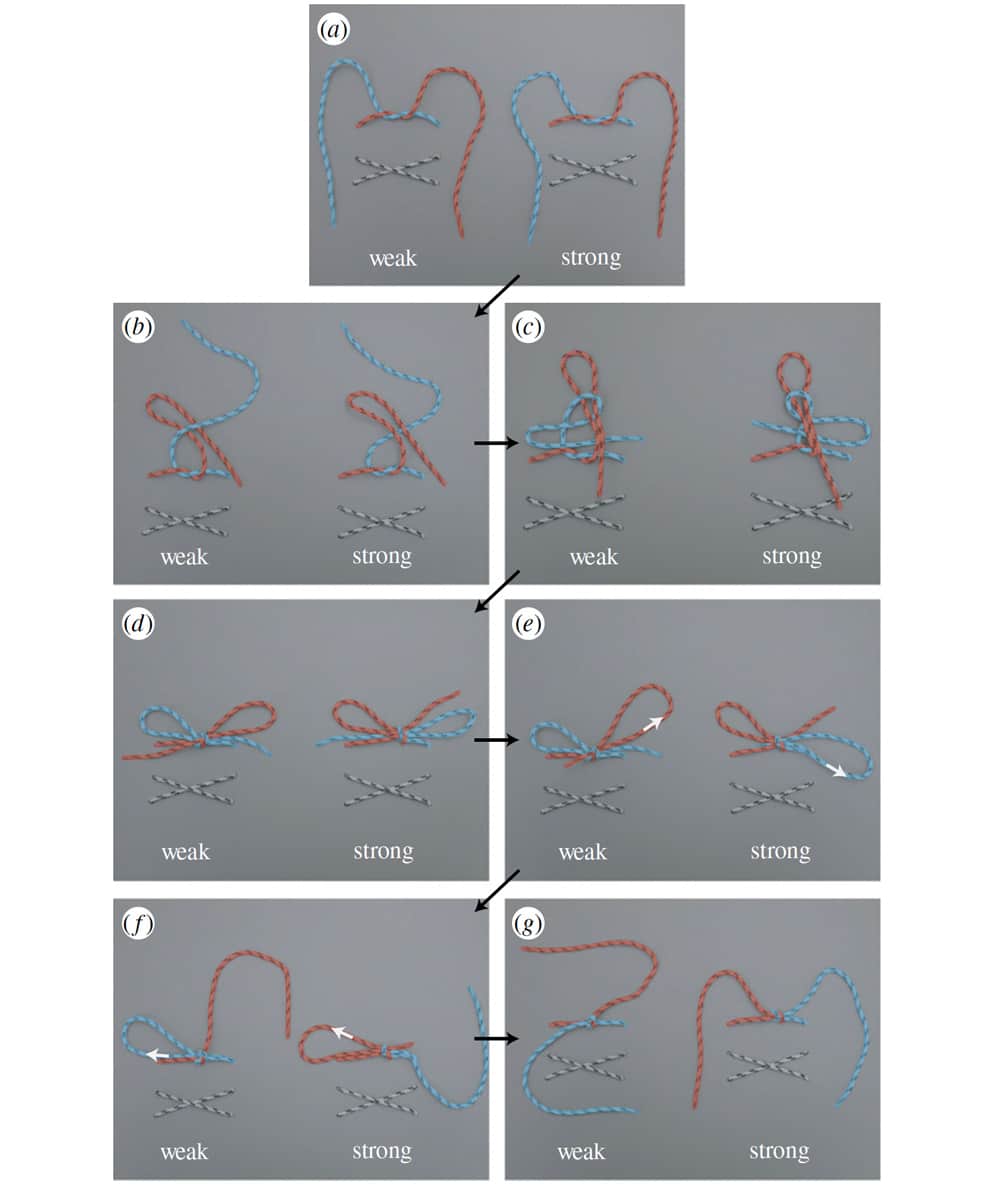 (a)
weak
strong

(b)
weak
strong

(c)
weak
strong

(d)
weak
strong

(e)
weak
strong

(f)
weak
strong

(g)
weak
strong